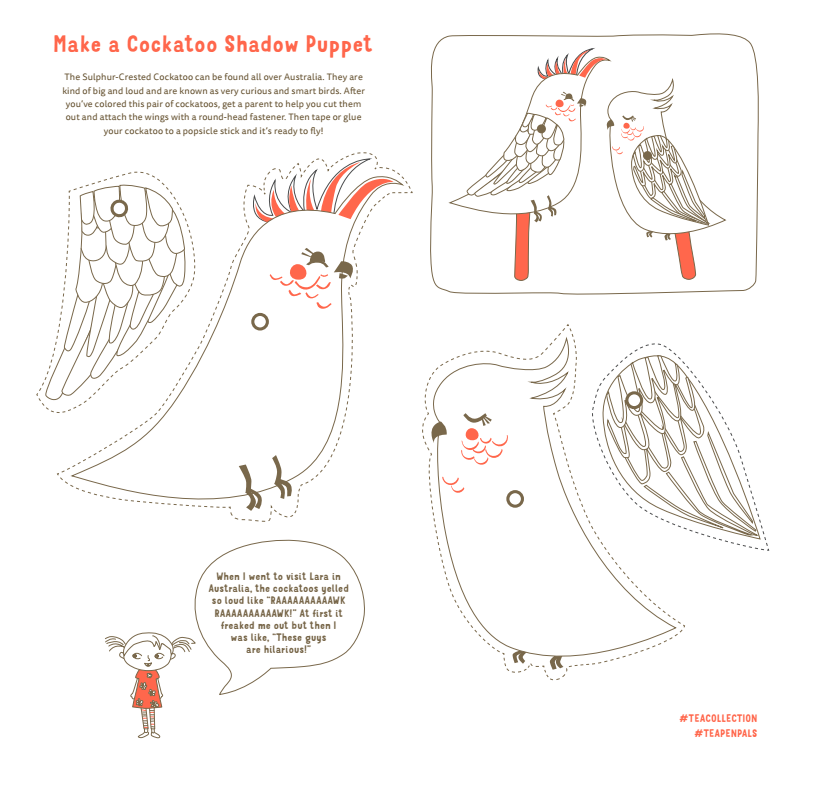 Make a Cockatoo Shadow Puppet

The Sulphur-Crested Cockatoo can be found all over Australia. They are kind of big and loud and are known as very curious and smart birds. After you've colored this pair of cockatoos, get a parent to help you cut them out and attach the wings with a round-head fastener. Then tape or glue your cockatoo to a popsicle stick and it's ready to fly!

When I went to visit Lara in Australia, the cockatoos yelled so loud like "RAAAAAAAAAAWK RAAAAAAAAAAWK!" At first it freaked me out but then I was like, "These guys are hilarious!"

#TEACOLLECTION
#TEAPENPALS